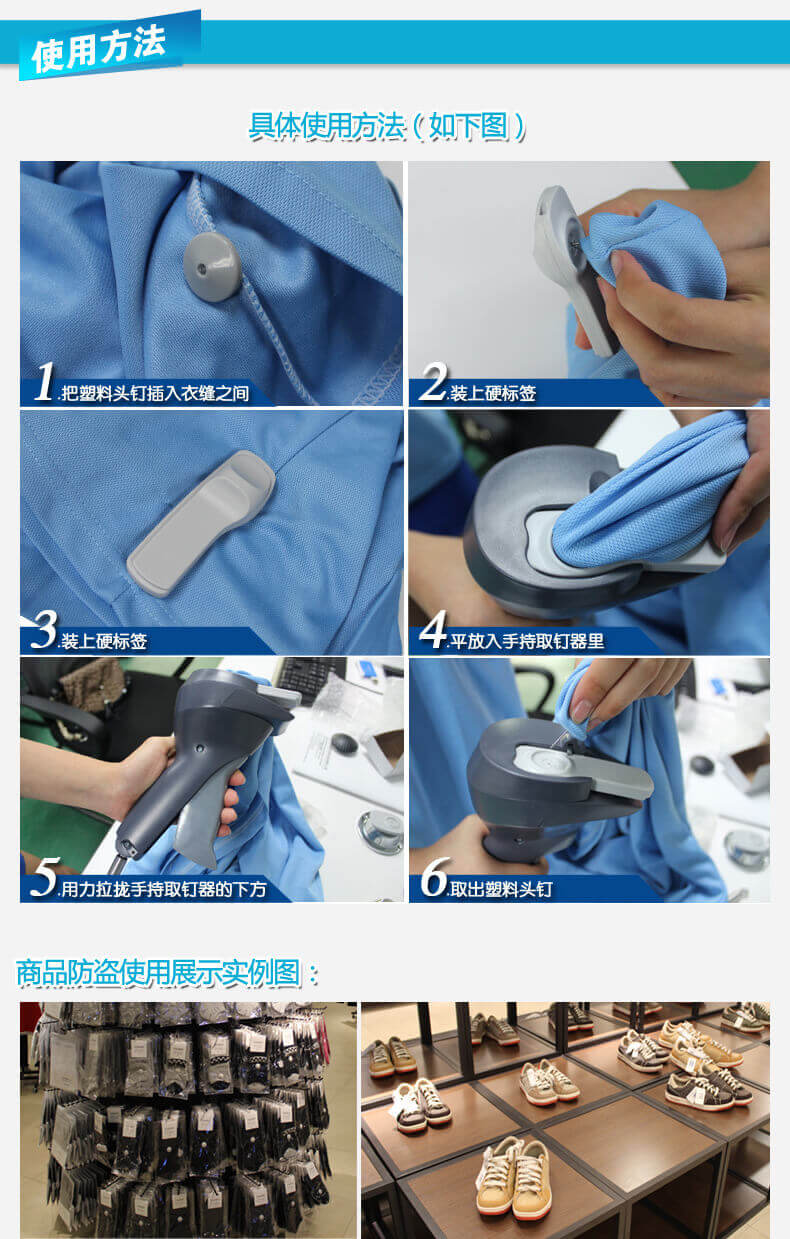 使用方法

具体使用方法（如下图）

1.把塑料头钉插入衣缝之间

2.装上硬标签

3.装上硬标签

4.平放入手持取钉器里

5.用力拉拢手持取钉器的下方

6.取出塑料头钉

商品防盗使用展示实例图：