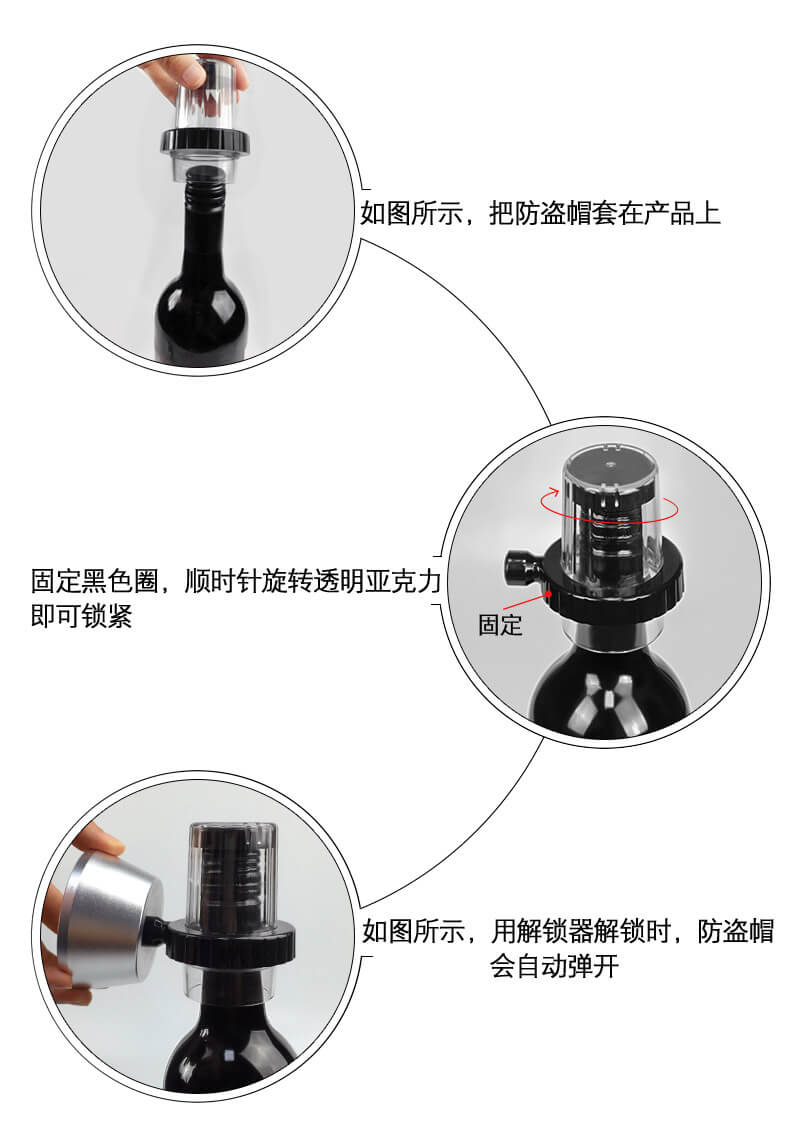 如图所示，把防盗帽套在产品上

固定黑色圈，顺时针旋转透明亚克力即可锁紧

固定

如图所示，用解锁器解锁时，防盗帽会自动弹开