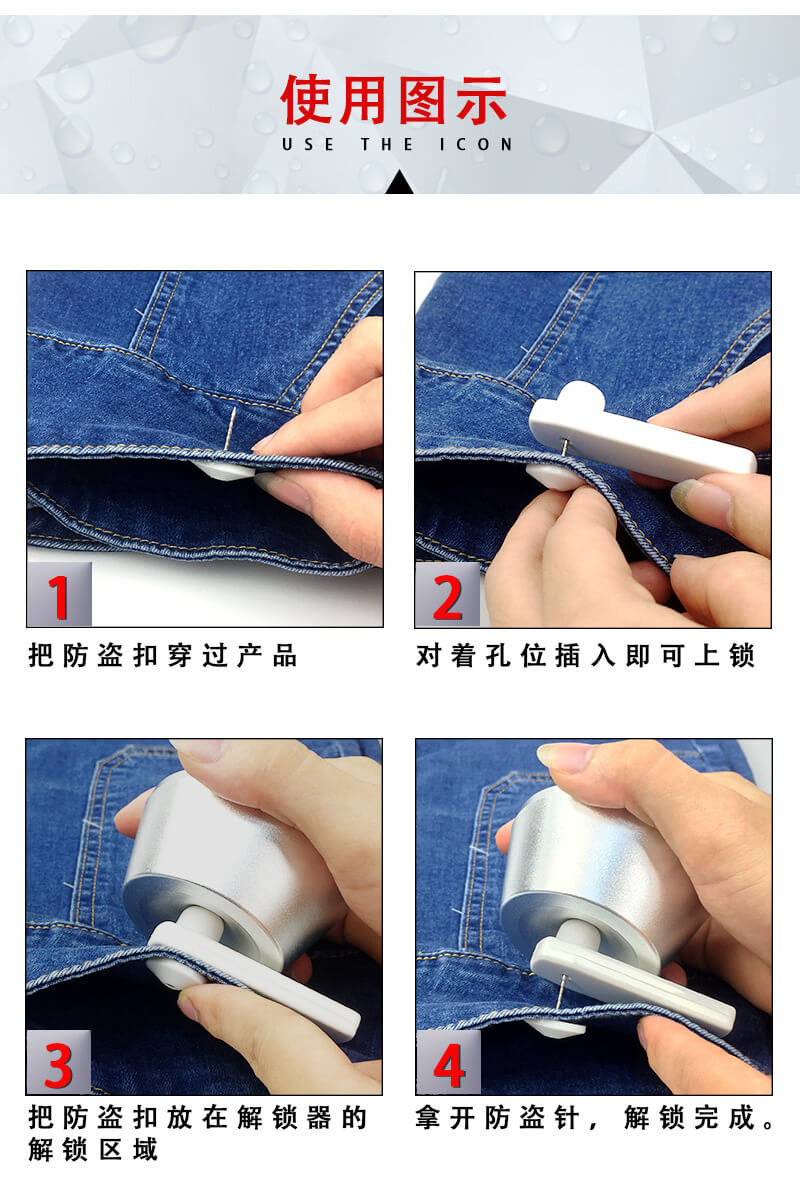 使用图示
USE THE ICON

1
把防盗扣穿过产品

2
对着孔位插入即可上锁

3
把防盗扣放在解锁器的解锁区域

4
拿开防盗针，解锁完成。