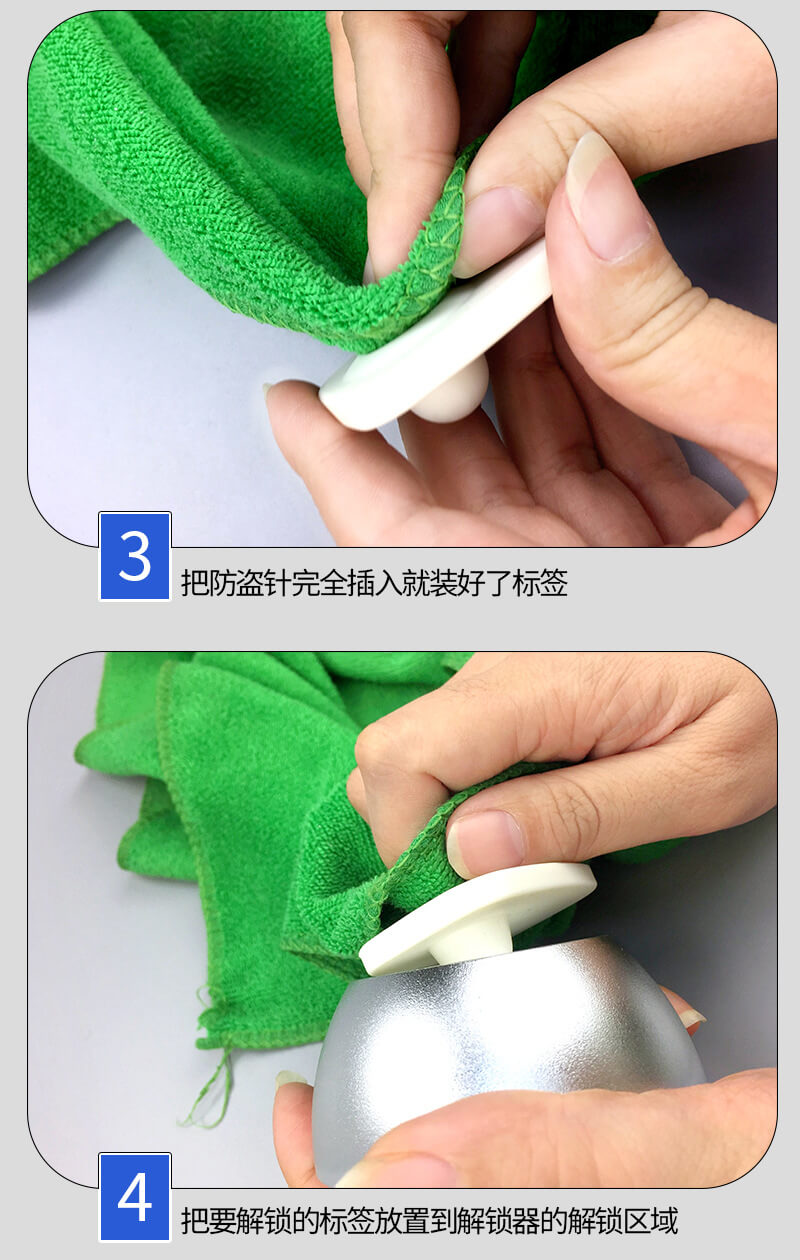 3
把防盗针完全插入就装好了标签

4
把要解锁的标签放置到解锁器的解锁区域