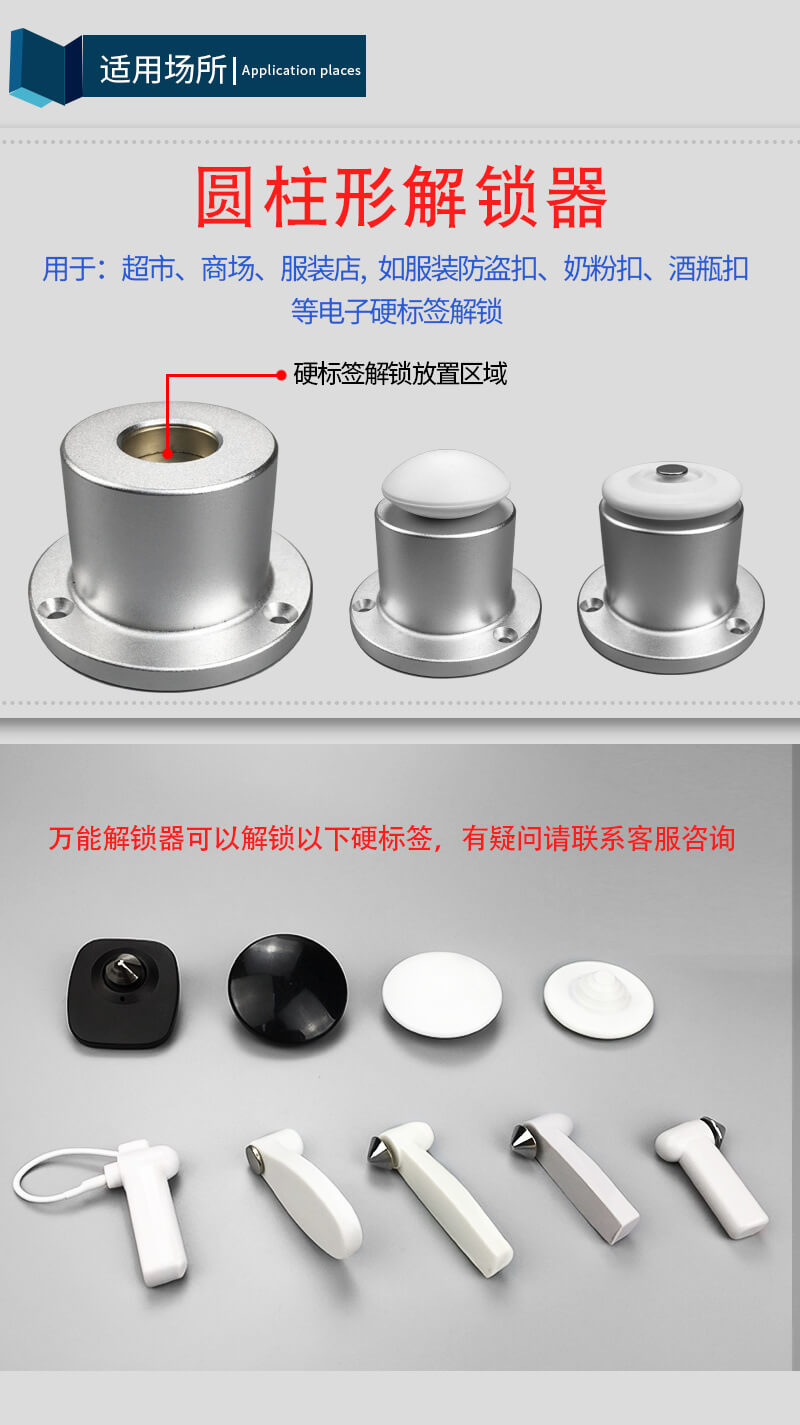 适用场所 | Application places

圆柱形解锁器

用于：超市、商场、服装店, 如服装防盗扣、奶粉扣、酒瓶扣等电子硬标签解锁

硬标签解锁放置区域

万能解锁器可以解锁以下硬标签，有疑问请联系客服咨询