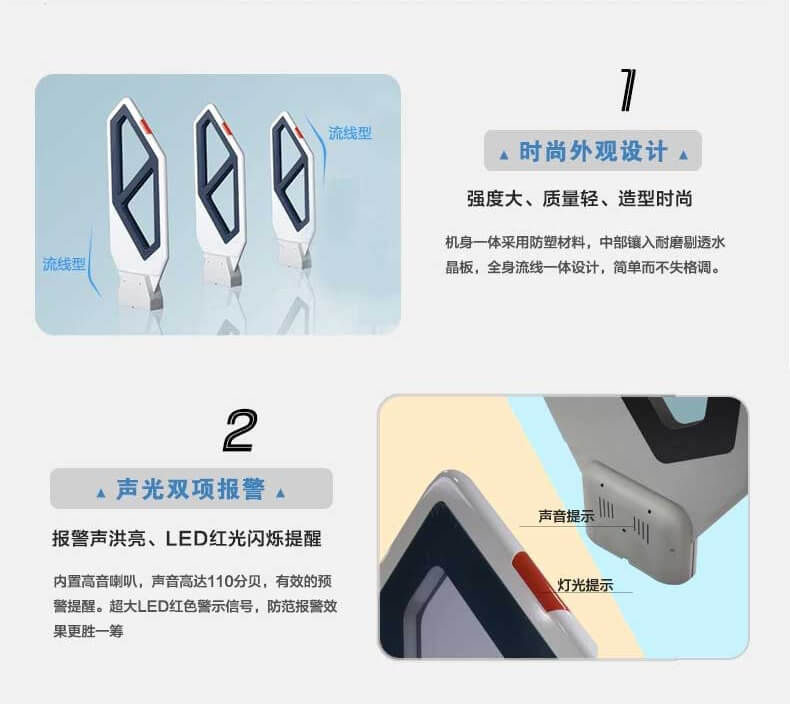 流线型

流线型

1

▲ 时尚外观设计 ▲

强度大、质量轻、造型时尚

机身一体采用防塑材料，中部镶入耐磨剔透水晶板，全身流线一体设计，简单而不失格调。

2

▲ 声光双项报警 ▲

报警声洪亮、LED红光闪烁提醒

内置高音喇叭，声音高达110分贝，有效的预警提醒。超大LED红色警示信号，防范报警效果更胜一筹

声音提示

灯光提示