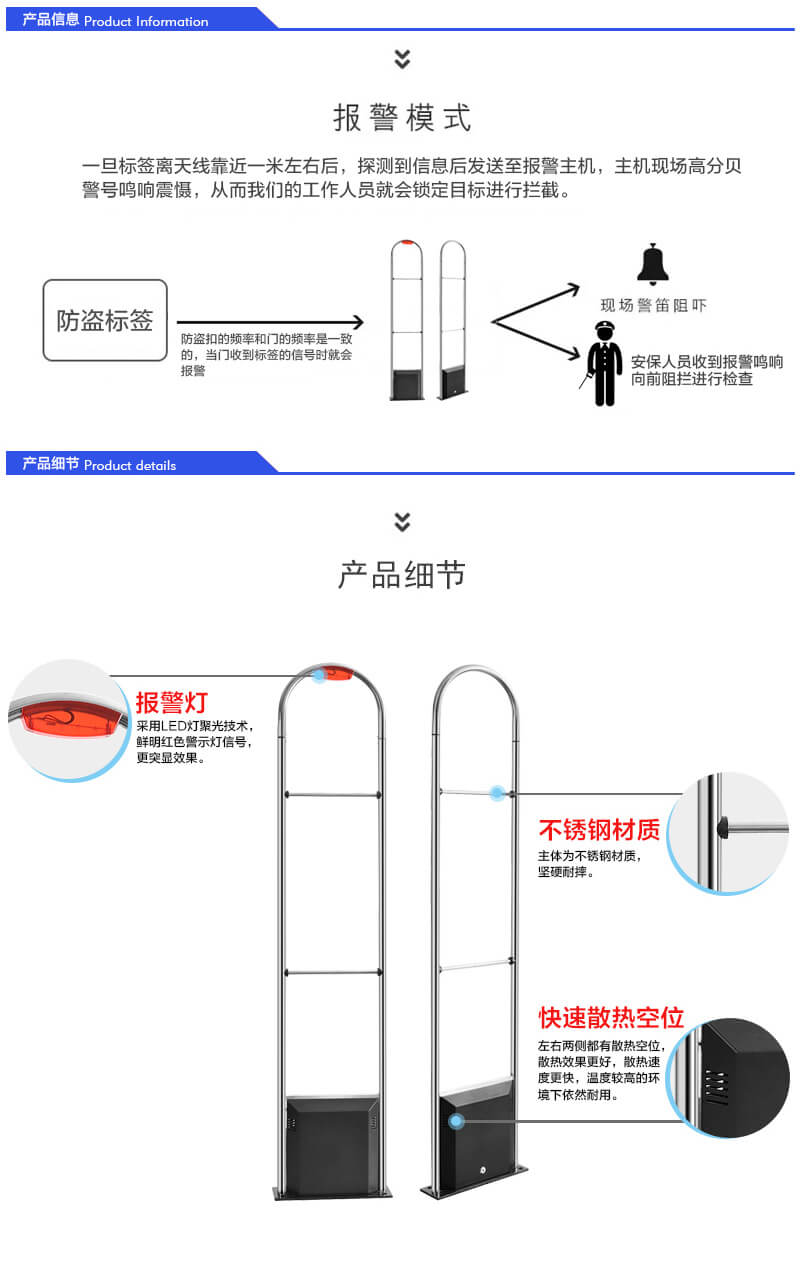 产品信息 Product Information

报警模式

一旦标签离天线靠近一米左右后，探测到信息后发送至报警主机，主机现场高分贝警号鸣响震慑，从而我们的工作人员就会锁定目标进行拦截。

防盗标签

防盗扣的频率和门的频率是一致的，当门收到标签的信号时就会报警

现场警笛阻吓

安保人员收到报警鸣响向前阻拦进行检查

产品细节 Product details

产品细节

报警灯
采用LED灯聚光技术，鲜明红色警示灯信号，更突显效果。

不锈钢材质
主体为不锈钢材质，坚硬耐摔。

快速散热空位
左右两侧都有散热空位，散热效果更好，散热速度更快，温度较高的环境下依然耐用。